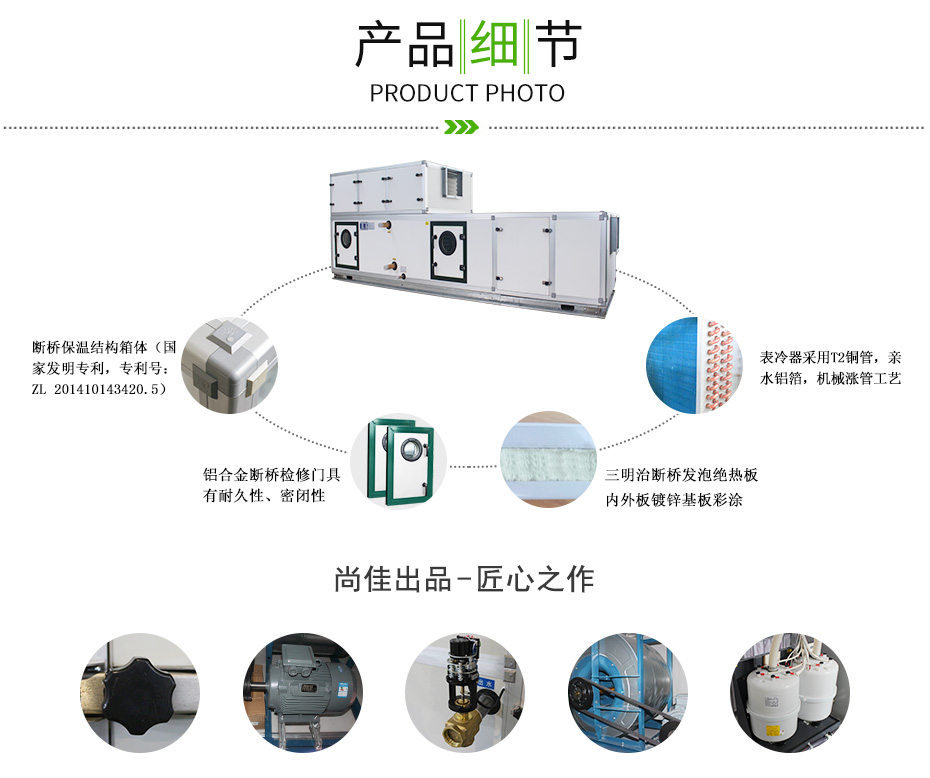 产品细节
PRODUCT PHOTO

断桥保温结构箱体（国家发明专利，专利号：ZL 201410143420.5）

表冷器采用T2铜管，亲水铝箔，机械涨管工艺

铝合金断桥检修门具有耐久性、密闭性

三明治断桥发泡绝热板内外板镀锌基板彩涂

尚佳出品-匠心之作